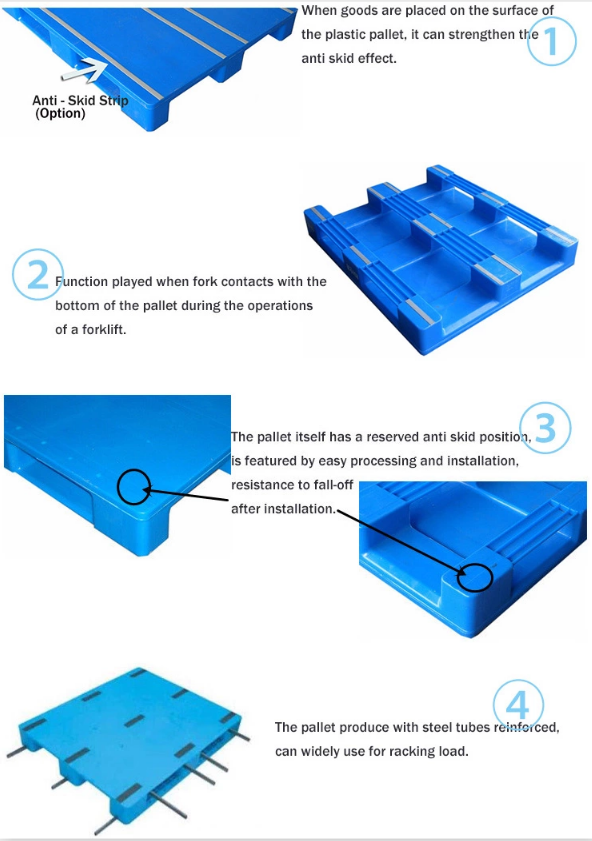 When goods are placed on the surface of the plastic pallet, it can strengthen the anti skid effect.

1

Anti - Skid Strip
(Option)

2

Function played when fork contacts with the bottom of the pallet during the operations of a forklift.

3

The pallet itself has a reserved anti skid position, is featured by easy processing and installation, resistance to fall-off after installation.

4

The pallet produce with steel tubes reinforced, can widely use for racking load.