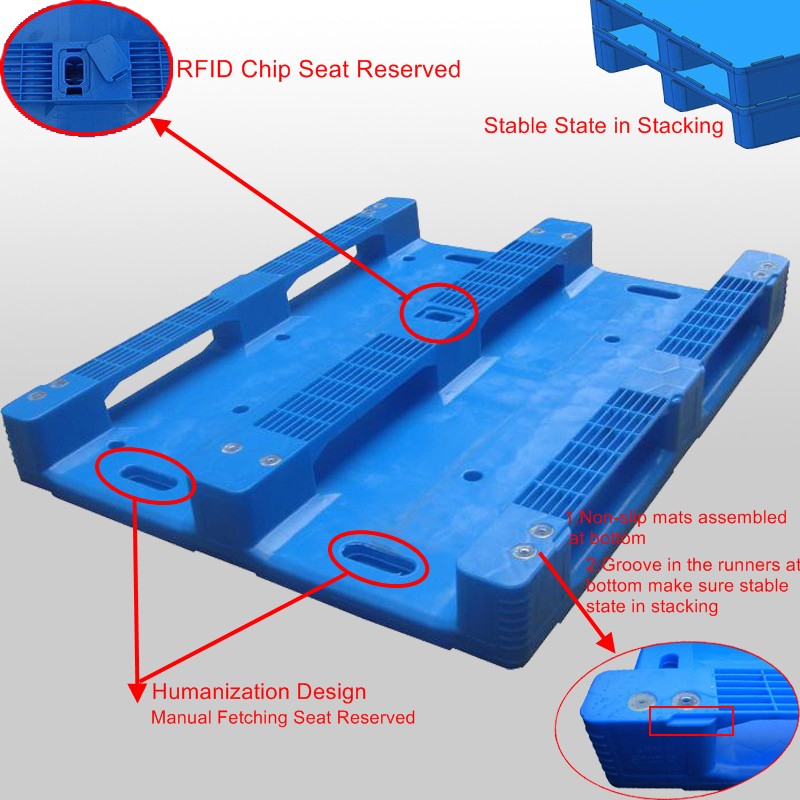 RFID Chip Seat Reserved

Stable State in Stacking

1.Non-slip mats assembled at bottom

2.Groove in the runners at bottom make sure stable state in stacking

Humanization Design
Manual Fetching Seat Reserved