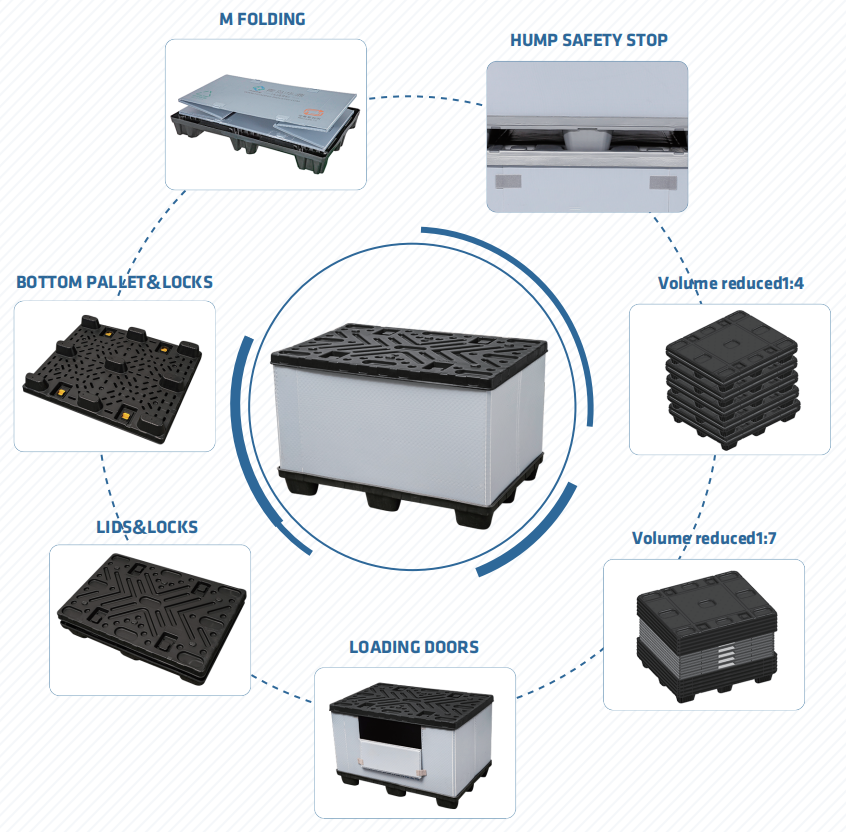 M FOLDING

HUMP SAFETY STOP

BOTTOM PALLET&LOCKS

Volume reduced1:4

LIDS&LOCKS

Volume reduced1:7

LOADING DOORS